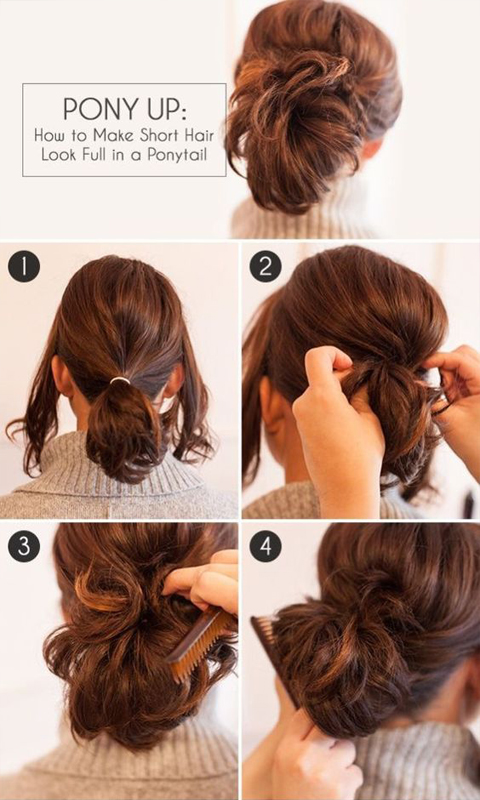 PONY UP:
How to Make Short Hair Look Full in a Ponytail

1

2

3

4